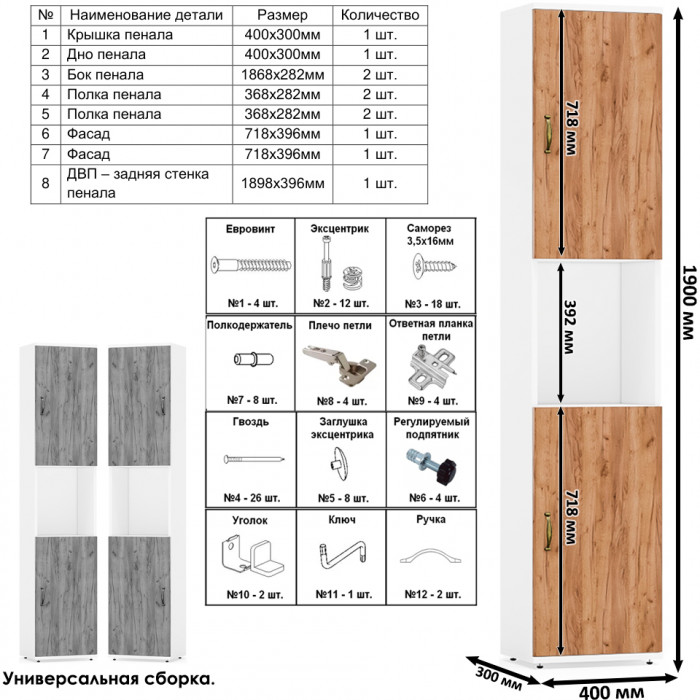 | № | Наименование детали | Размер | Количество |
|---|---|---|---|
| 1 | Крышка пенала | 400х300мм | 1 шт. |
| 2 | Дно пенала | 400х300мм | 1 шт. |
| 3 | Бок пенала | 1868х282мм | 2 шт. |
| 4 | Полка пенала | 368х282мм | 2 шт. |
| 5 | Полка пенала | 368х282мм | 2 шт. |
| 6 | Фасад | 718х396мм | 1 шт. |
| 7 | Фасад | 718х396мм | 1 шт. |
| 8 | ДВП – задняя стенка пенала | 1898х396мм | 1 шт. |

| Евровинт №1 - 4 шт. | Эксцентрик №2 - 12 шт. | Саморез 3,5х16мм №3 - 18 шт. |
|---|---|---|
| Полкодержатель №7 - 8 шт. | Плечо петли №8 - 4 шт. | Ответная планка петли №9 - 4 шт. |
| Гвоздь №4 - 26 шт. | Заглушка эксцентрика №5 - 8 шт. | Регулируемый подпятник №6 - 4 шт. |
| Уголок №10 - 2 шт. | Ключ №11 - 1 шт. | Ручка №12 - 2 шт. |

718 мм
392 мм
718 мм
1900 мм
300 мм
400 мм

Универсальная сборка.