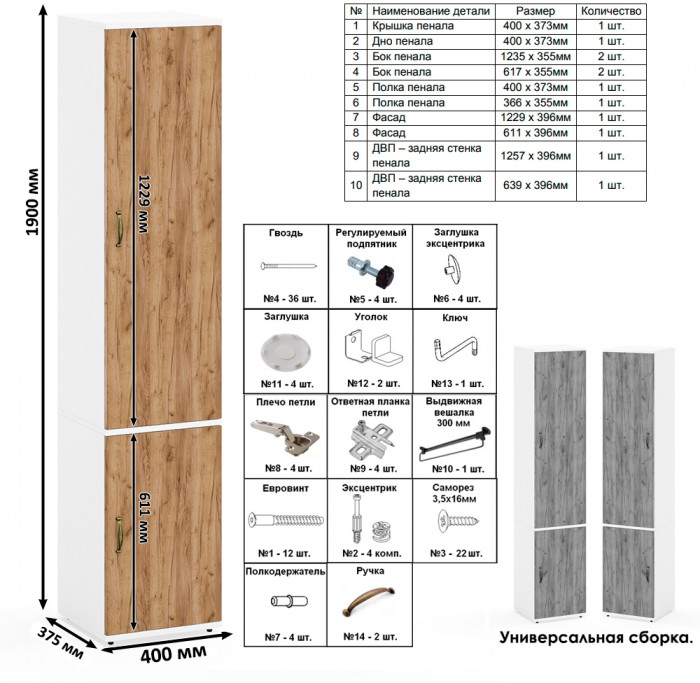 1900 мм

1229 мм

611 мм

375 мм

400 мм

| № | Наименование детали | Размер | Количество |
|---|---|---|---|
| 1 | Крышка пенала | 400 х 373мм | 1 шт. |
| 2 | Дно пенала | 400 х 373мм | 1 шт. |
| 3 | Бок пенала | 1235 х 355мм | 2 шт. |
| 4 | Бок пенала | 617 х 355мм | 2 шт. |
| 5 | Полка пенала | 400 х 373мм | 1 шт. |
| 6 | Полка пенала | 366 х 355мм | 1 шт. |
| 7 | Фасад | 1229 х 396мм | 1 шт. |
| 8 | Фасад | 611 х 396мм | 1 шт. |
| 9 | ДВП – задняя стенка пенала | 1257 х 396мм | 1 шт. |
| 10 | ДВП – задняя стенка пенала | 639 х 396мм | 1 шт. |

| Гвоздь №4 - 36 шт. | Регулируемый подпятник №5 - 4 шт. | Заглушка эксцентрика №6 - 4 шт. |
|---|---|---|
| Заглушка №11 - 4 шт. | Уголок №12 - 2 шт. | Ключ №13 - 1 шт. |
| Плечо петли №8 - 4 шт. | Ответная планка петли №9 - 4 шт. | Выдвижная вешалка 300 мм №10 - 1 шт. |
| Евровинт №1 - 12 шт. | Эксцентрик №2 - 4 комп. | Саморез 3,5х16мм №3 - 22 шт. |
| Полкодержатель №7 - 4 шт. | Ручка №14 - 2 шт. | |

Универсальная сборка.