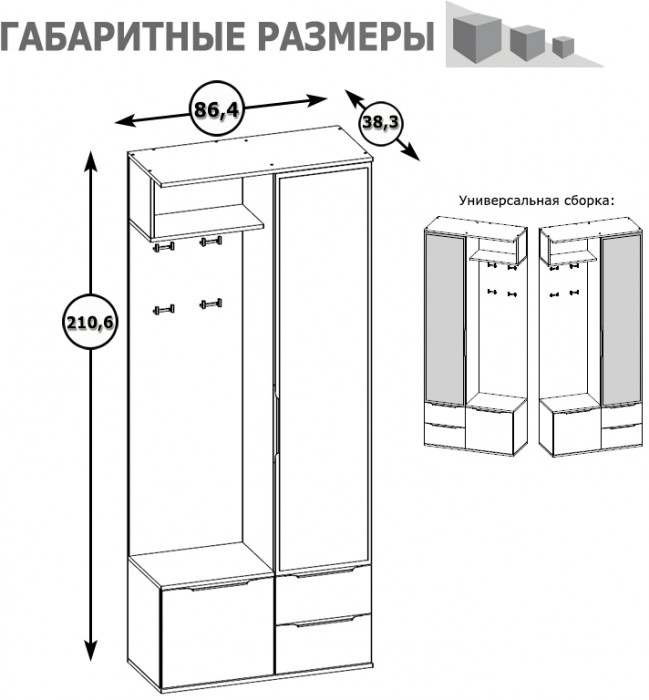 ГАБАРИТНЫЕ РАЗМЕРЫ

86,4

38,3

210,6

Универсальная сборка: