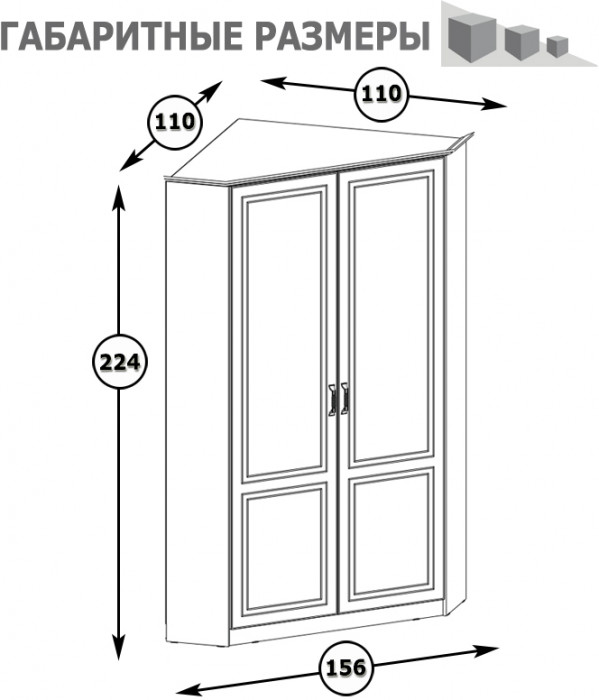 ГАБАРИТНЫЕ РАЗМЕРЫ

110

110

224

156